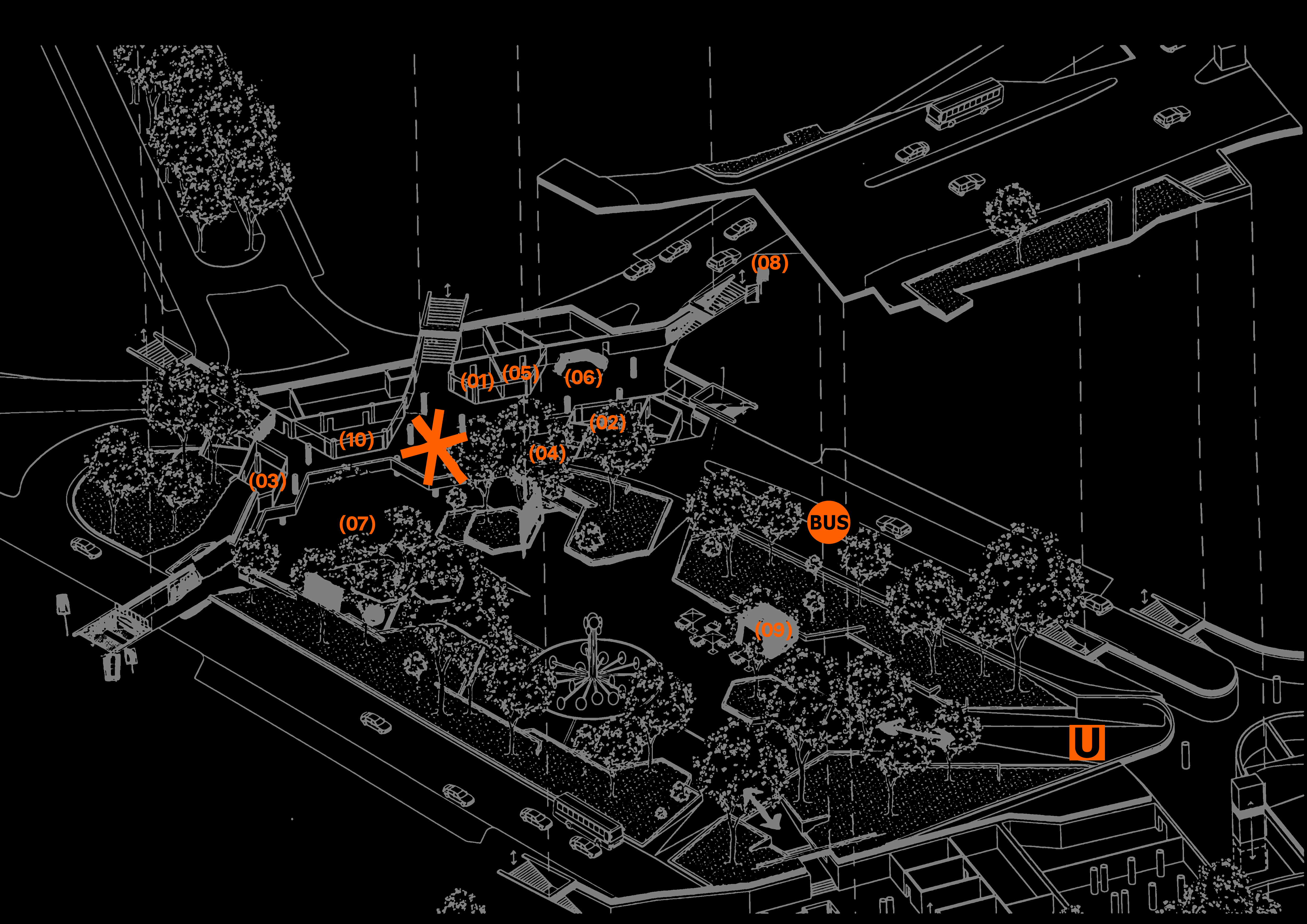 (08)
(01) (05) (06)
(02)
(10)
(04)
(03)
(07)
BUS
(09)
U